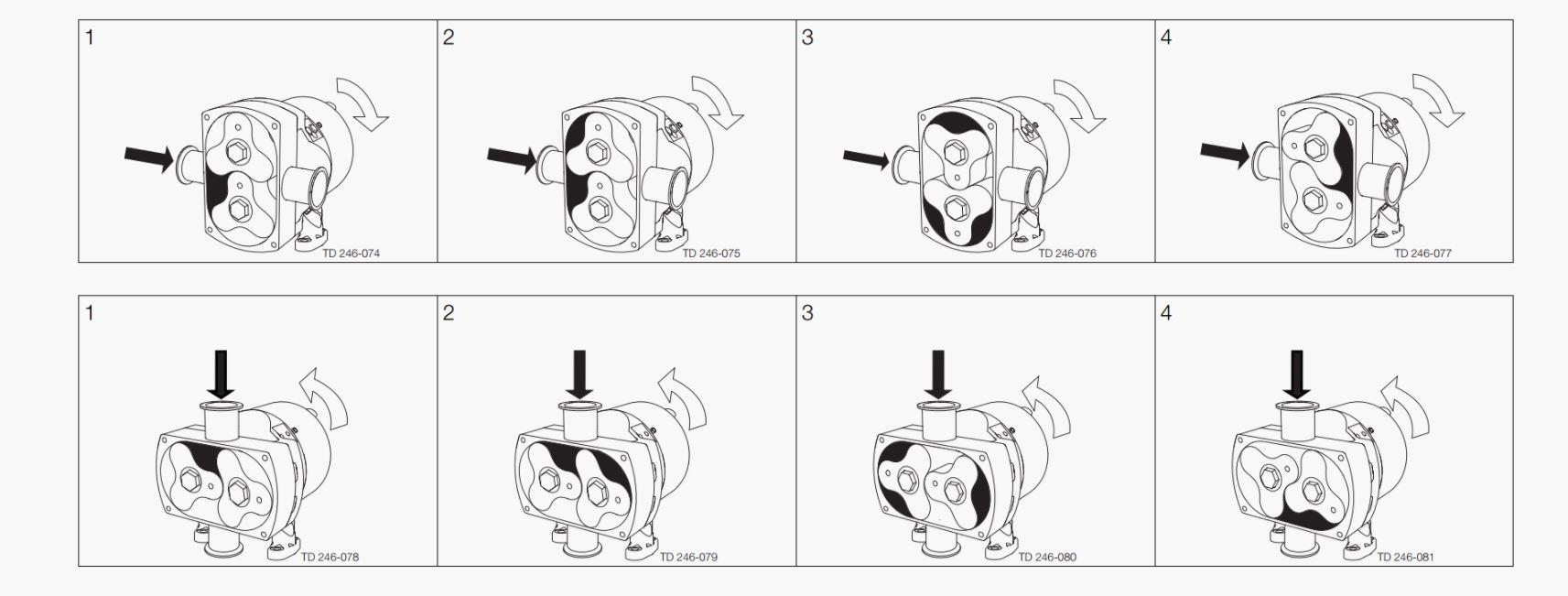 1

TD 246-074

2

TD 246-075

3

TD 246-076

4

TD 246-077

1

TD 246-078

2

TD 246-079

3

TD 246-080

4

TD 246-081